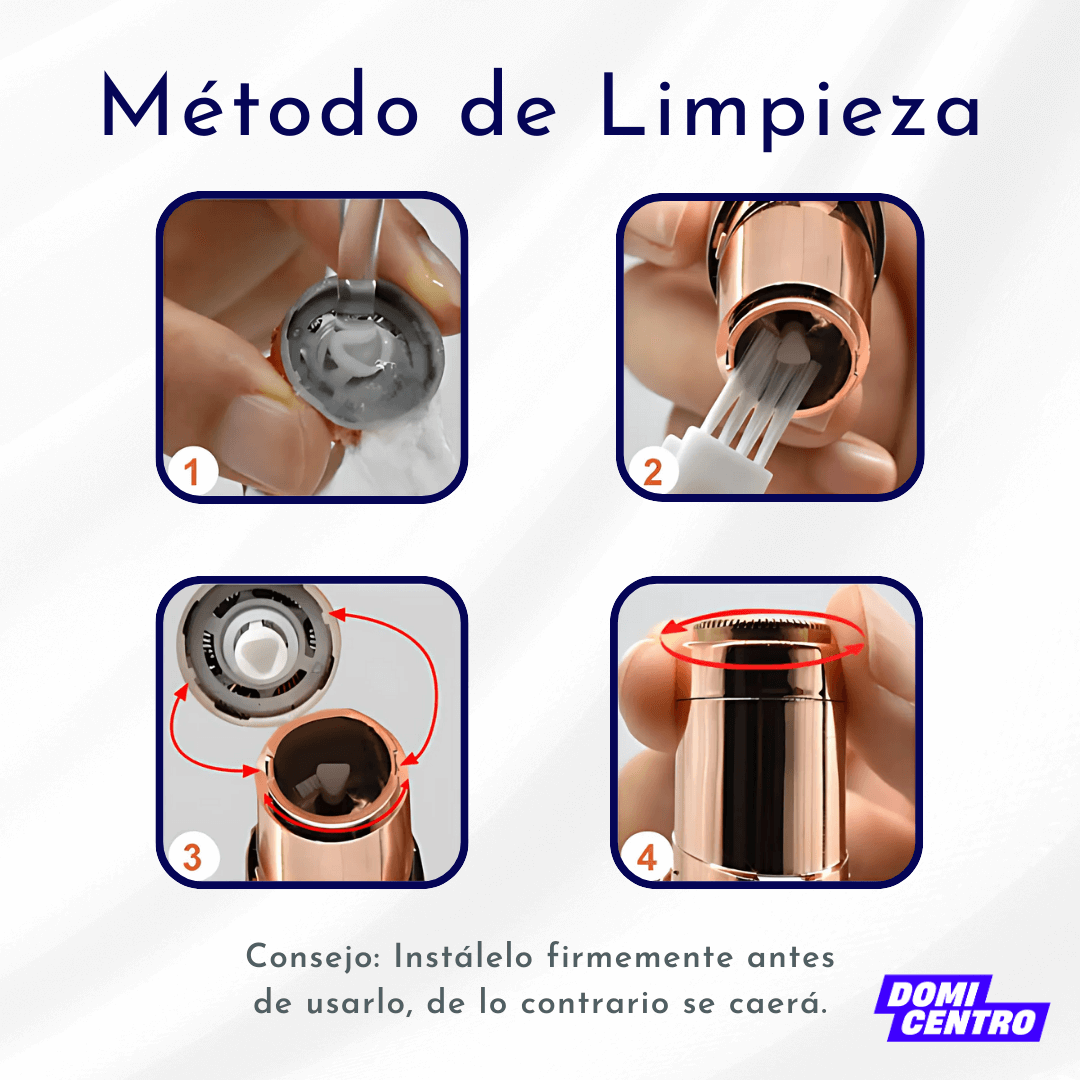 Método de Limpieza

1

2

3

4

Consejo: Instálelo firmemente antes de usarlo, de lo contrario se caerá.

DOMI CENTRO