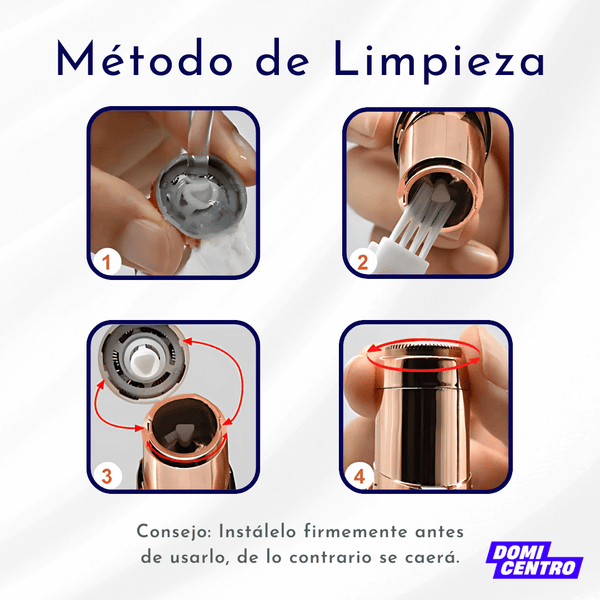 Método de Limpieza

1

2

3

4

Consejo: Instálelo firmemente antes de usarlo, de lo contrario se caerá.

DOMI CENTRO